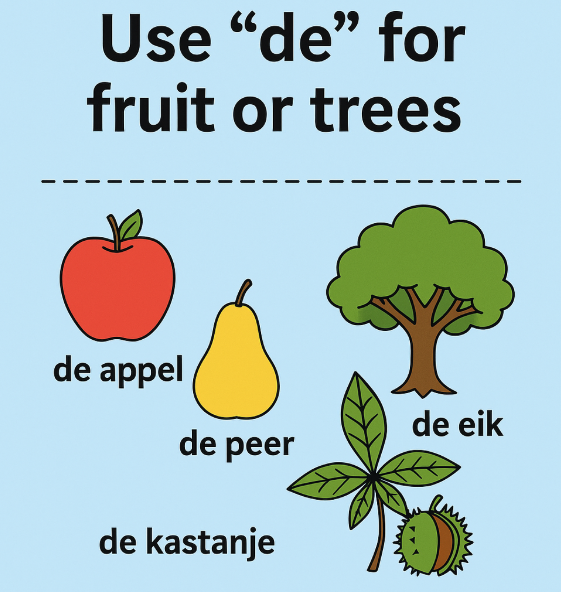 Use “de” for fruit or trees

de appel

de peer

de eik

de kastanje