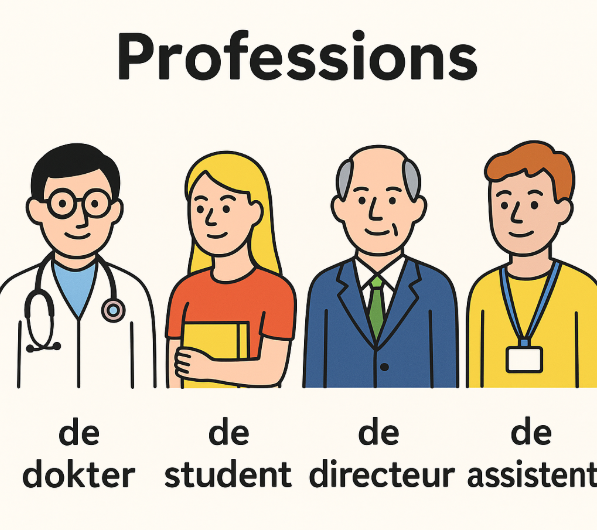 Professions

de dokter

de student

de directeur

de assistent