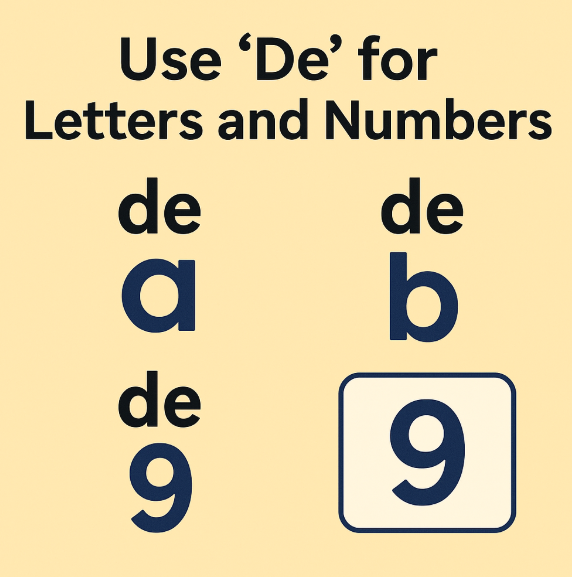 Use ‘De’ for Letters and Numbers

de
a

de
b

de
9

9